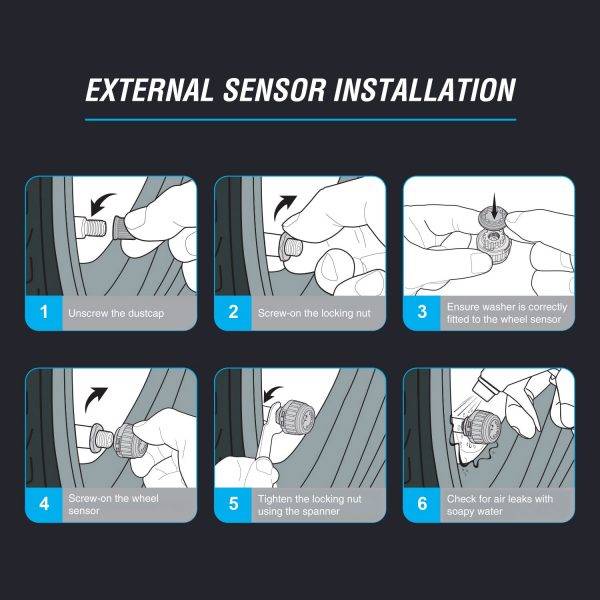 EXTERNAL SENSOR INSTALLATION

1 Unscrew the dustcap

2 Screw-on the locking nut

3 Ensure washer is correctly fitted to the wheel sensor

4 Screw-on the wheel sensor

5 Tighten the locking nut using the spanner

6 Check for air leaks with soapy water